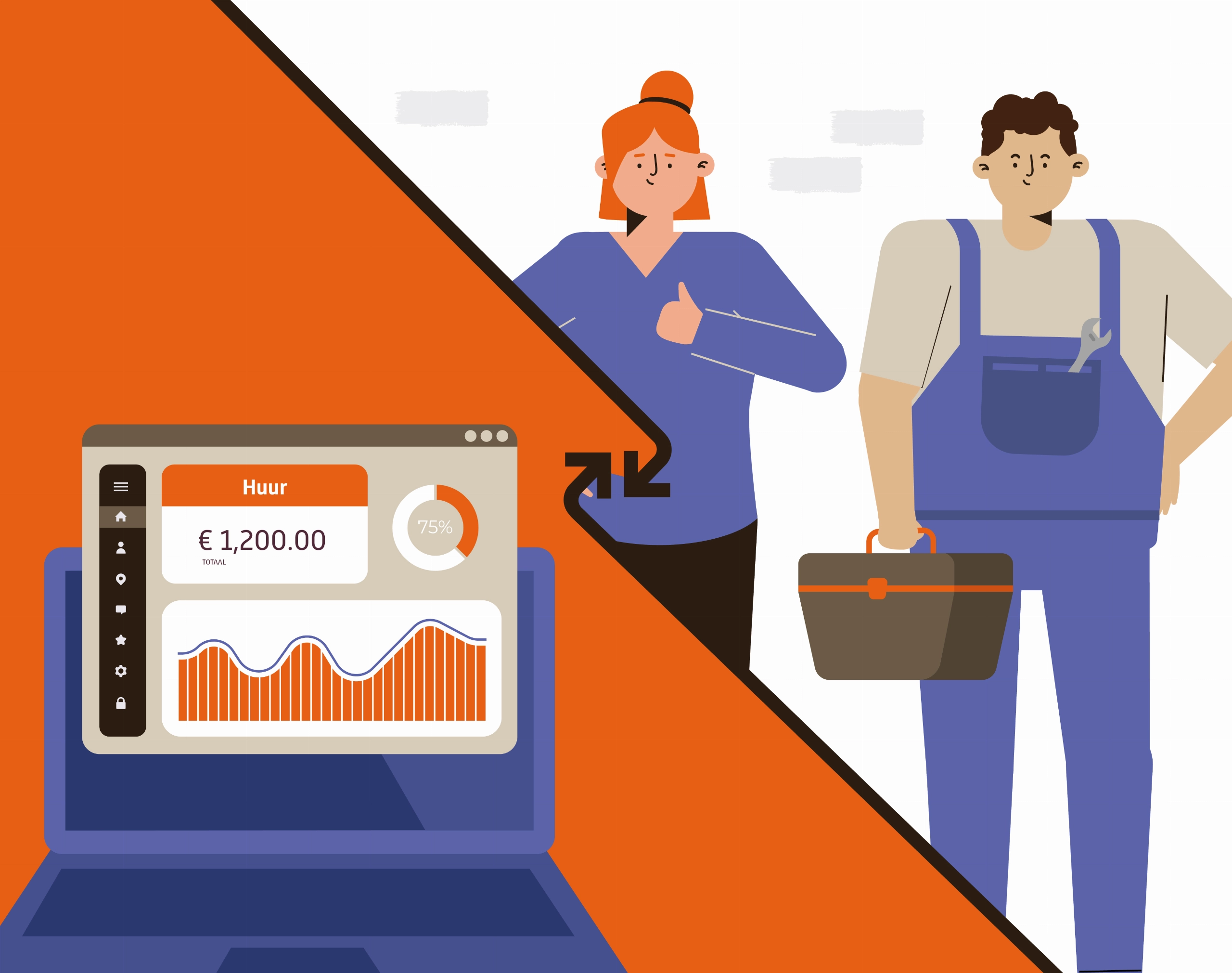 Huur

€ 1,200.00
TOTAAL

75%