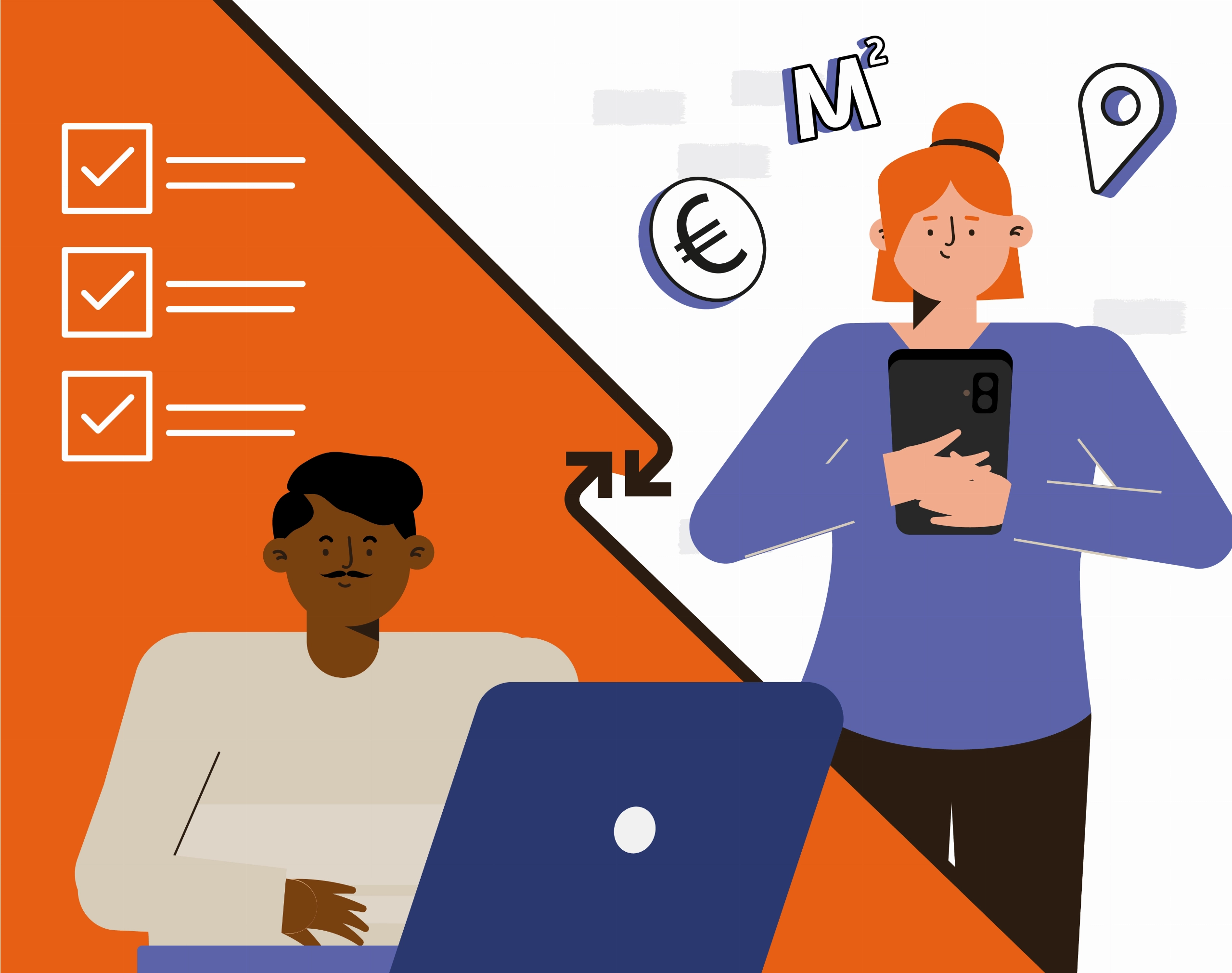 $M^2$

€