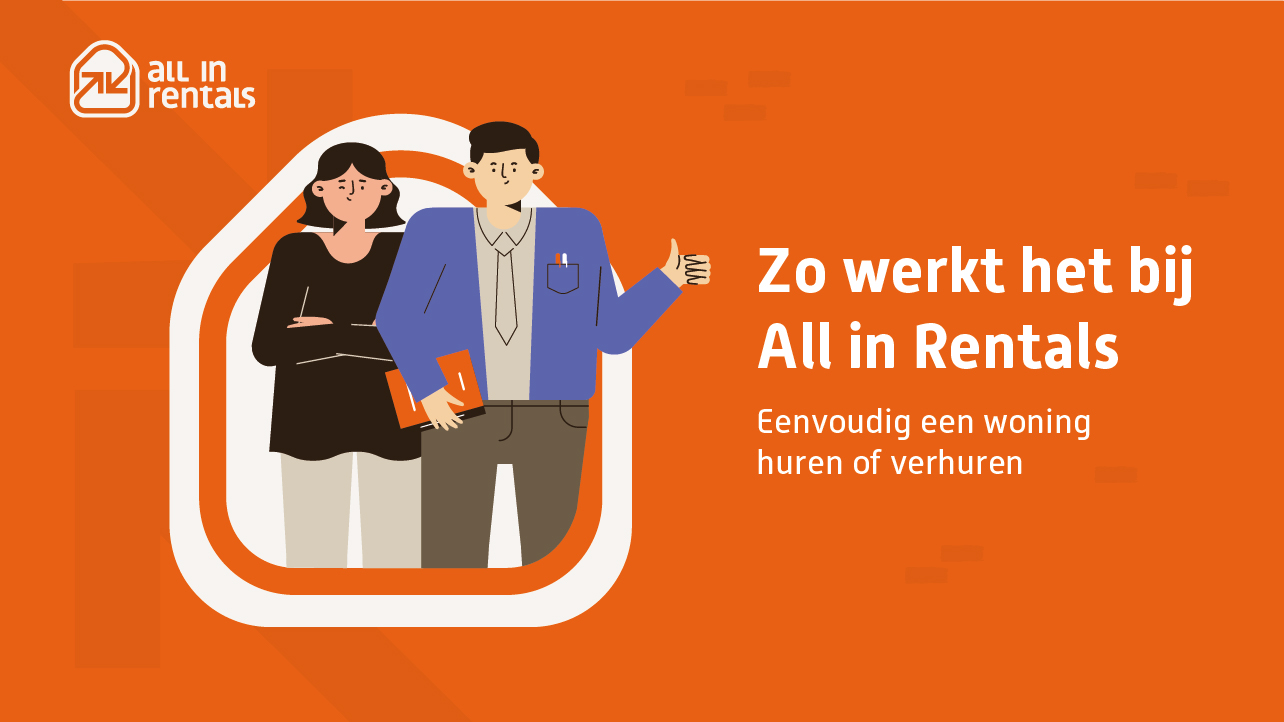 all in rentals

Zo werkt het bij All in Rentals

Eenvoudig een woning huren of verhuren